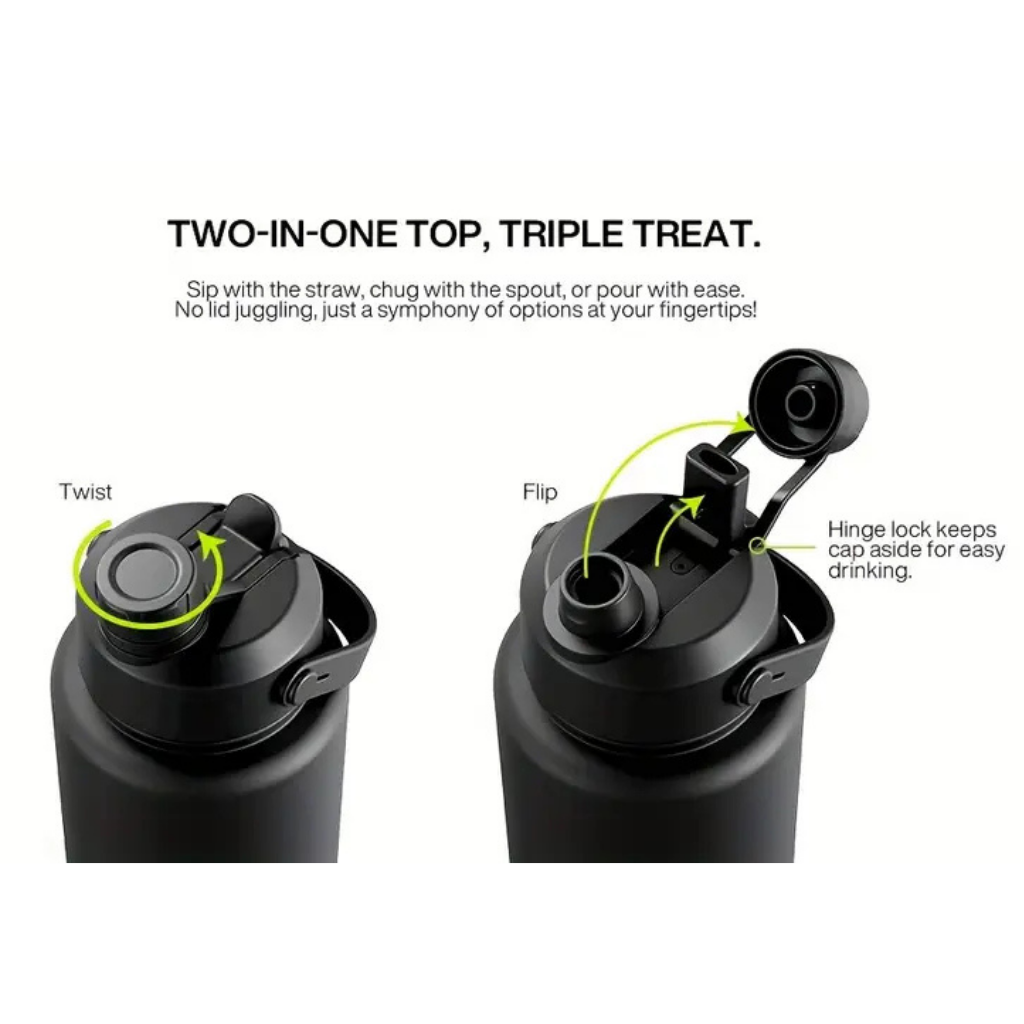 TWO-IN-ONE TOP, TRIPLE TREAT.

Sip with the straw, chug with the spout, or pour with ease. No lid juggling, just a symphony of options at your fingertips!

Twist

Flip

Hinge lock keeps cap aside for easy drinking.